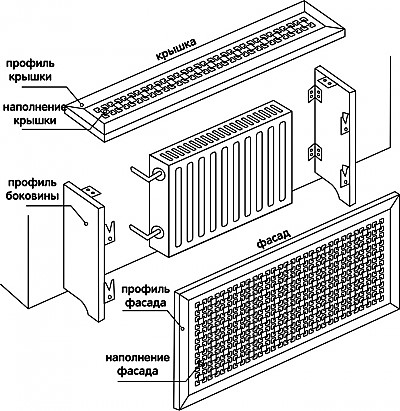 крышка

профиль крышки

наполнение крышки

профиль боковины

фасад

профиль фасада

наполнение фасада